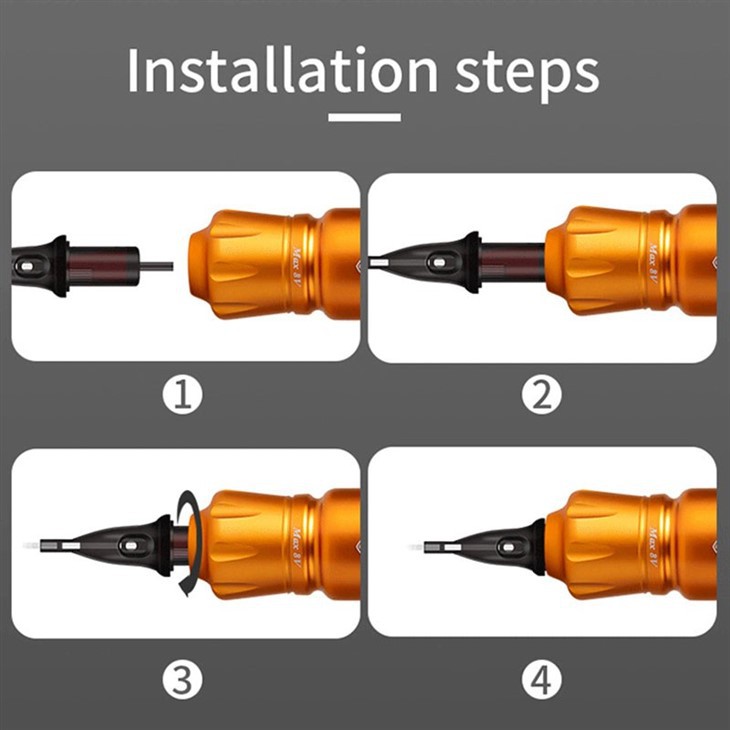 Installation steps

Max 8V

①

Max 8V

②

Max 8V

③

Max 8V

④